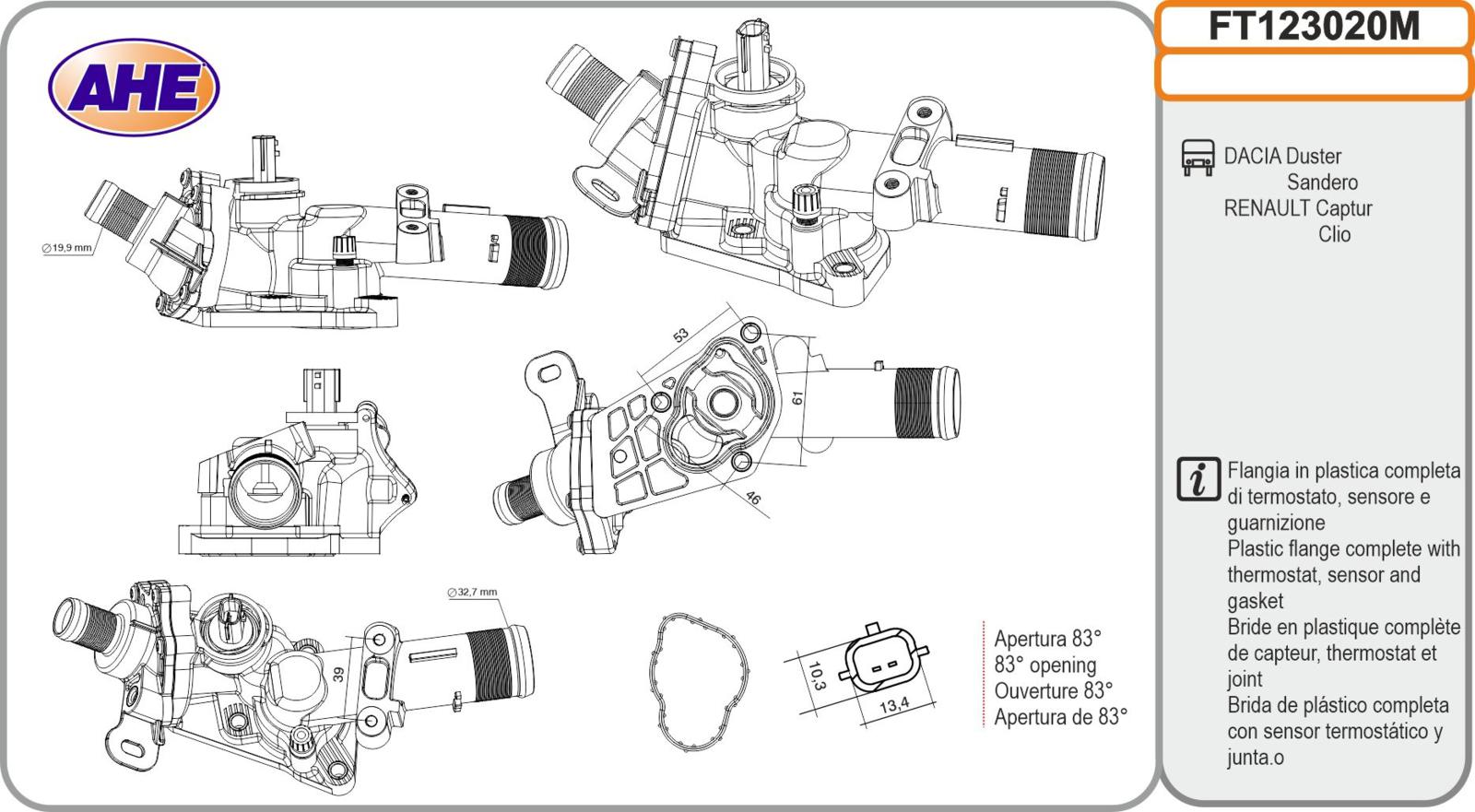 AHE

∅19,9 mm

53

61

46

∅32,7 mm

39

10,3

13,4

Apertura 83°
83° opening
Ouverture 83°
Apertura de 83°

FT123020M

DACIA Duster
Sandero
RENAULT Captur
Clio

Flangia in plastica completa di termostato, sensore e guarnizione
Plastic flange complete with thermostat, sensor and gasket
Bride en plastique complète de capteur, thermostat et joint
Brida de plástico completa con sensor termostático y junta.o