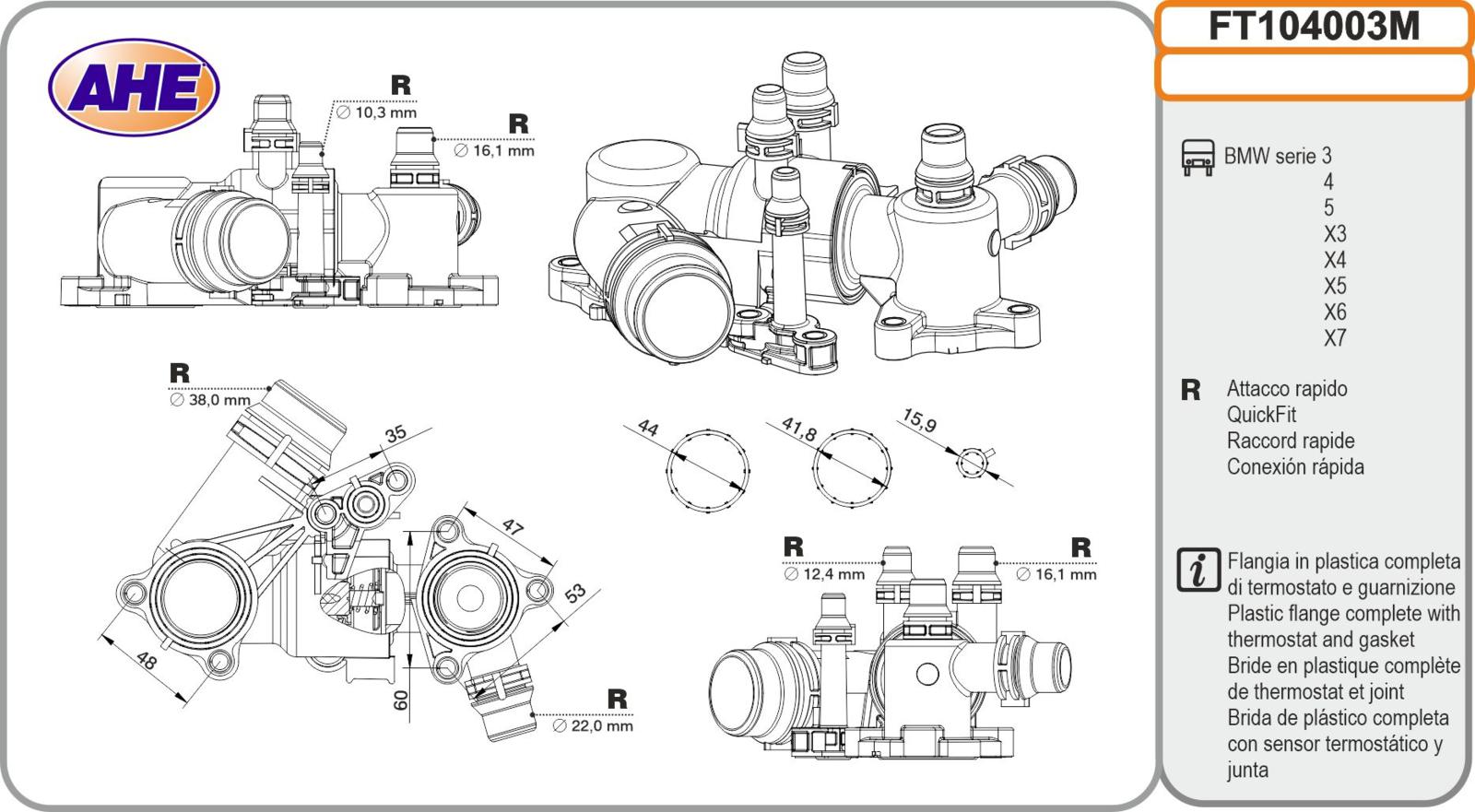 AHE

R
∅ 10,3 mm

R
∅ 16,1 mm

R
∅ 38,0 mm

35

47

53

48

60

R
∅ 22,0 mm

44

41,8

15,9

R
∅ 12,4 mm

R
∅ 16,1 mm

FT104003M

BMW serie 3
4
5
X3
X4
X5
X6
X7

R
Attacco rapido
QuickFit
Raccord rapide
Conexión rápida

Flangia in plastica completa di termostato e guarnizione
Plastic flange complete with thermostat and gasket
Bride en plastique complète de thermostat et joint
Brida de plástico completa con sensor termostático y junta