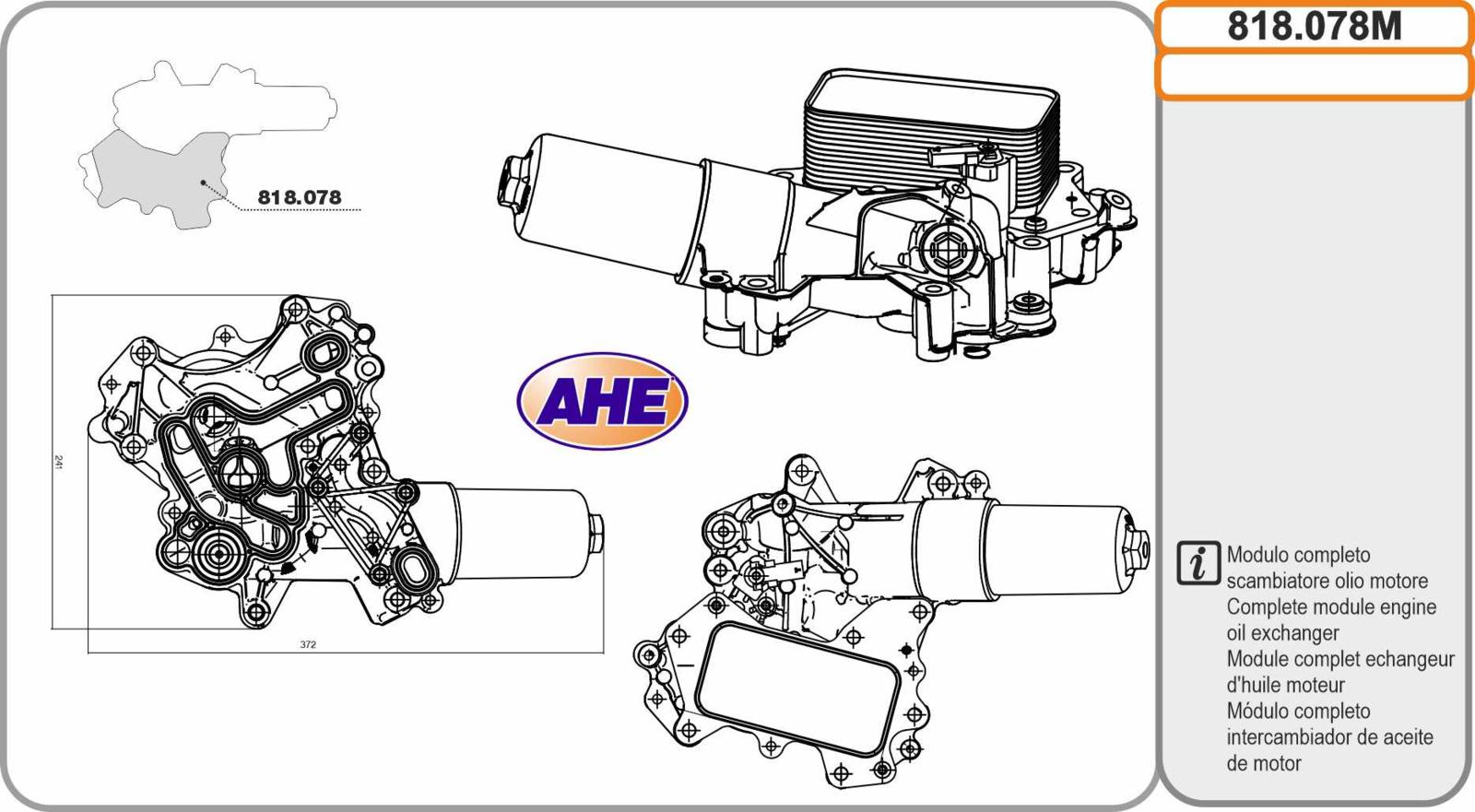 818.078M

818.078

241

372

AHE

i

Modulo completo scambiatore olio motore
Complete module engine oil exchanger
Module complet echangeur d'huile moteur
Módulo completo intercambiador de aceite de motor